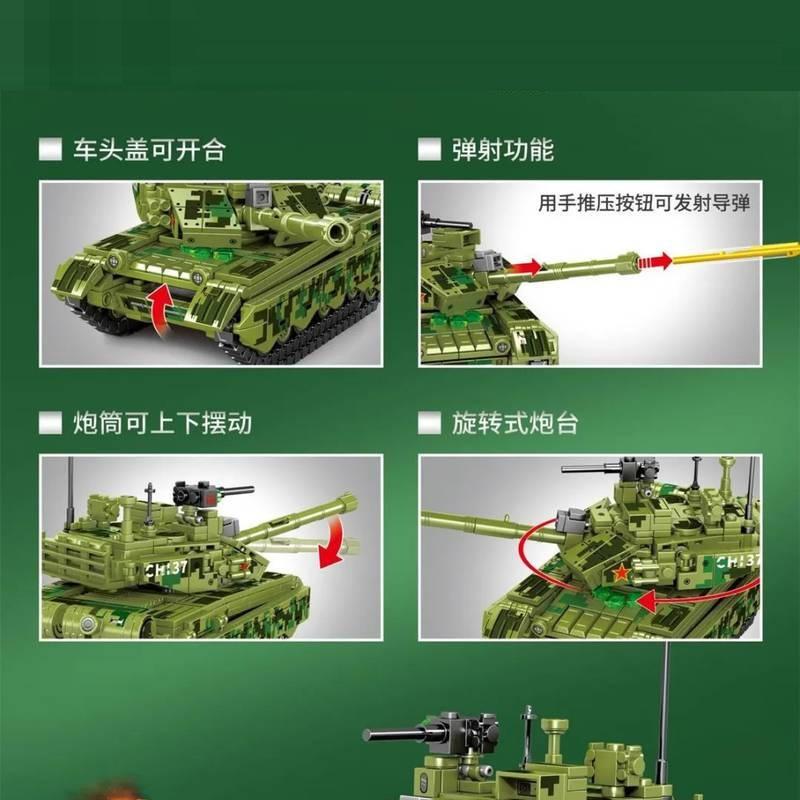 车头盖可开合

弹射功能

用手推压按钮可发射导弹

炮筒可上下摆动

CH137

旋转式炮台

CH137